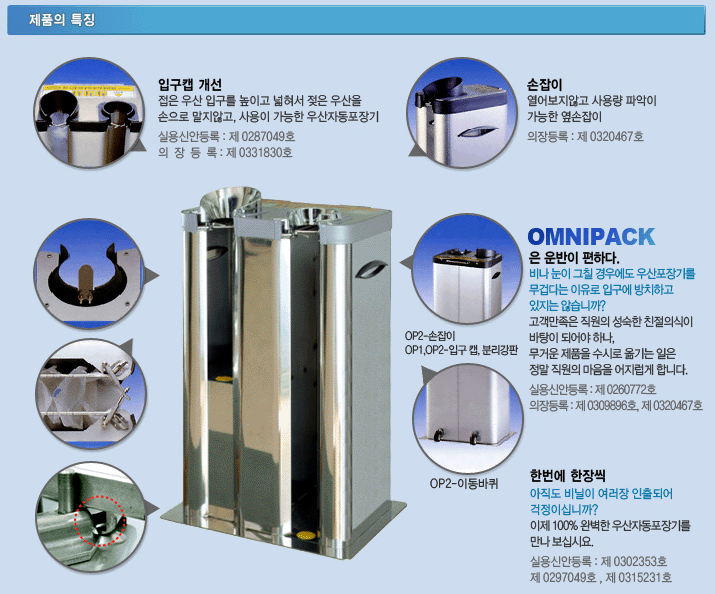 제품의 특징

입구캡 개선
접은 우산 입구를 높이고 넓혀서 젖은 우산을 손으로 말지않고, 사용이 가능한 우산자동포장기
실용신안등록 : 제 0287049호
의 장 등 록 : 제 0331830호

손잡이
열어보지않고 사용량 파악이 가능한 옆손잡이
의장등록 : 제 0320467호

OMNIPACK
은 운반이 편하다.
비나 눈이 그칠 경우에도 우산포장기를 무겁다는 이유로 입구에 방치하고 있지는 않습니까?
고객만족은 직원의 성숙한 친절의식이 바탕이 되어야 하나,
무거운 제품을 수시로 옮기는 일은 정말 직원의 마음을 어지럽게 합니다.
실용신안등록 : 제 0260772호
의장등록 : 제 0309896호, 제 0320467호

OP2-손잡이
OP1,OP2-입구 캡, 분리강판

OP2-이동바퀴

한번에 한장씩
아직도 비닐이 여러장 인출되어 걱정이십니까?
이제 100% 완벽한 우산자동포장기를 만나 보십시요.
실용신안등록 : 제 0302353호
제 0297049호 , 제 0315231호