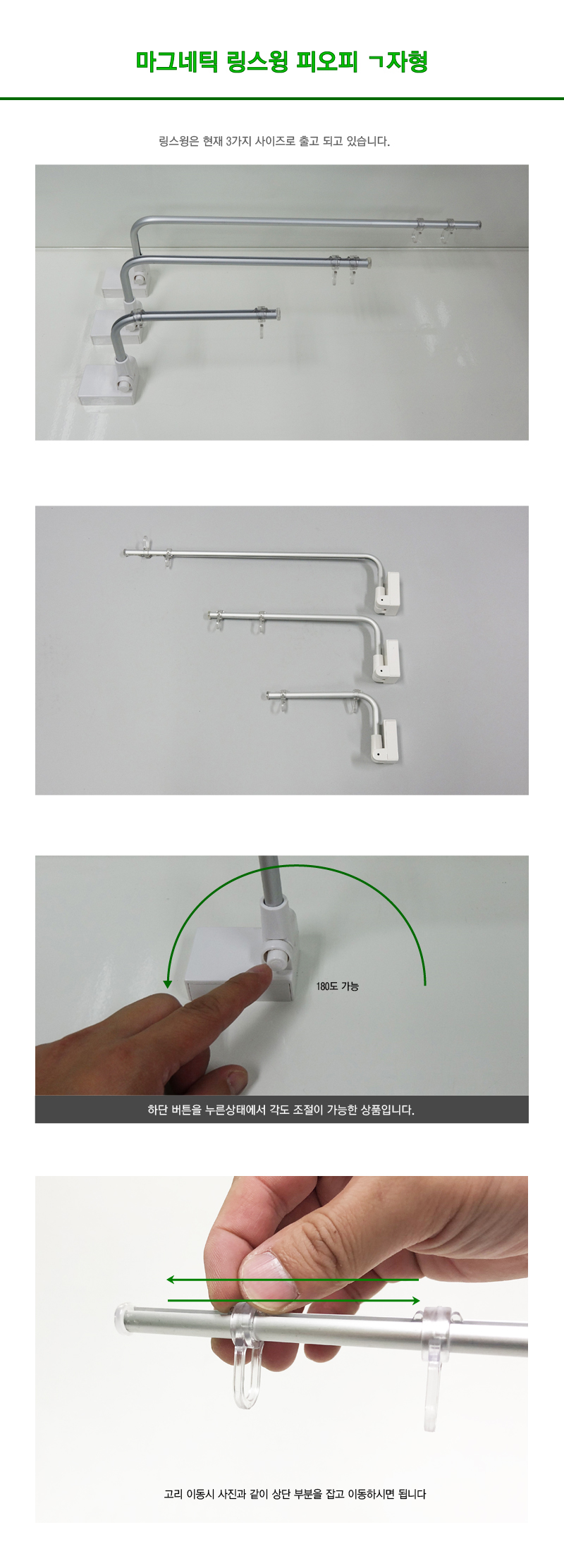 마그네틱 링스윙 피오피 ㄱ자형

링스윙은 현재 3가지 사이즈로 출고 되고 있습니다.

180도 가능

하단 버튼을 누른상태에서 각도 조절이 가능한 상품입니다.

고리 이동시 사진과 같이 상단 부분을 잡고 이동하시면 됩니다