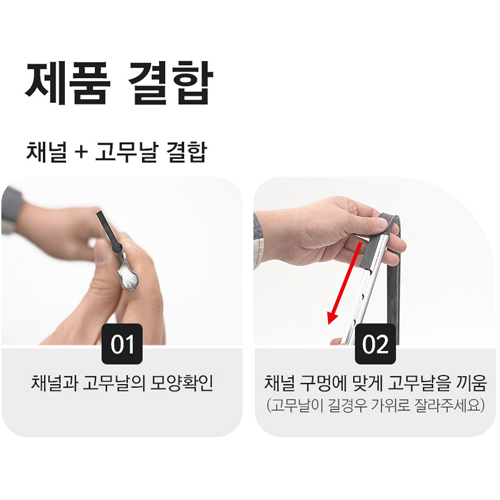 제품 결합

채널 + 고무날 결합

01

채널과 고무날의 모양확인

02

채널 구멍에 맞게 고무날을 끼움
(고무날이 길경우 가위로 잘라주세요)